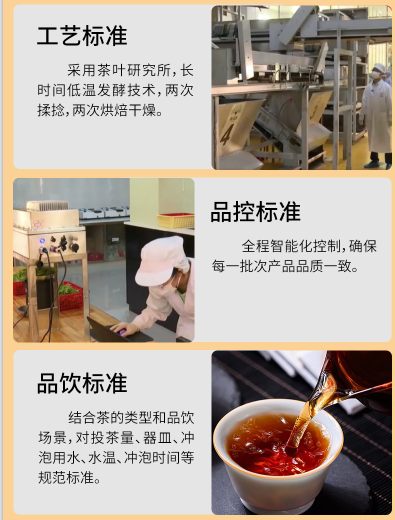 工艺标准

采用茶叶研究所，长时间低温发酵技术，两次揉捻，两次烘焙干燥。

4

3

品控标准

全程智能化控制，确保每一批次产品品质一致。

品饮标准

结合茶的类型和品饮场景，对投茶量、器皿、冲泡用水、水温、冲泡时间等规范标准。