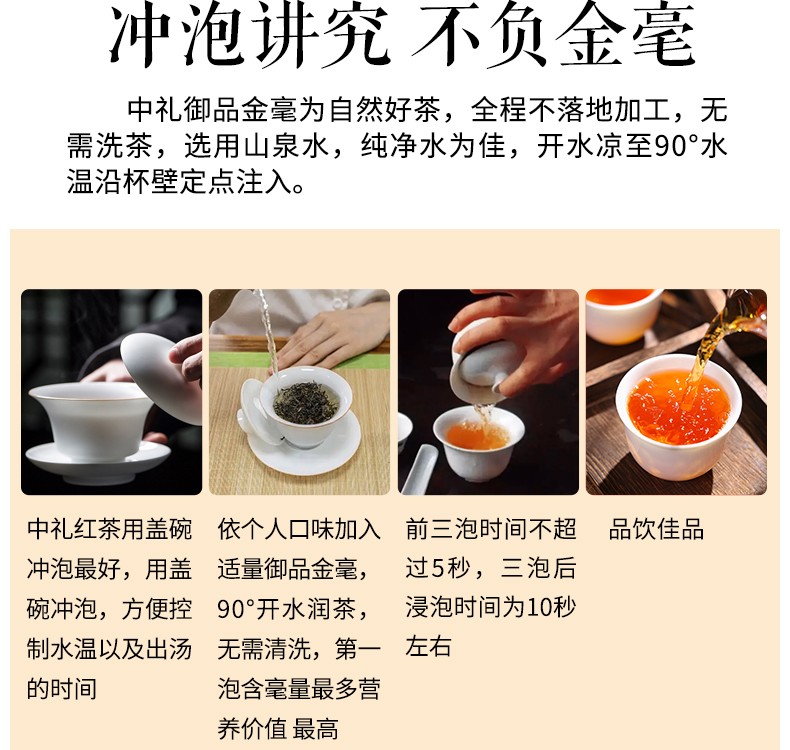 冲泡讲究 不负金毫

中礼御品金毫为自然好茶，全程不落地加工，无需洗茶，选用山泉水，纯净水为佳，开水凉至90°水温沿杯壁定点注入。

中礼红茶用盖碗冲泡最好，用盖碗冲泡，方便控制水温以及出汤的时间

依个人口味加入适量御品金毫，90°开水润茶，无需清洗，第一泡含毫量最多营养价值 最高

前三泡时间不超过5秒，三泡后浸泡时间为10秒左右

品饮佳品